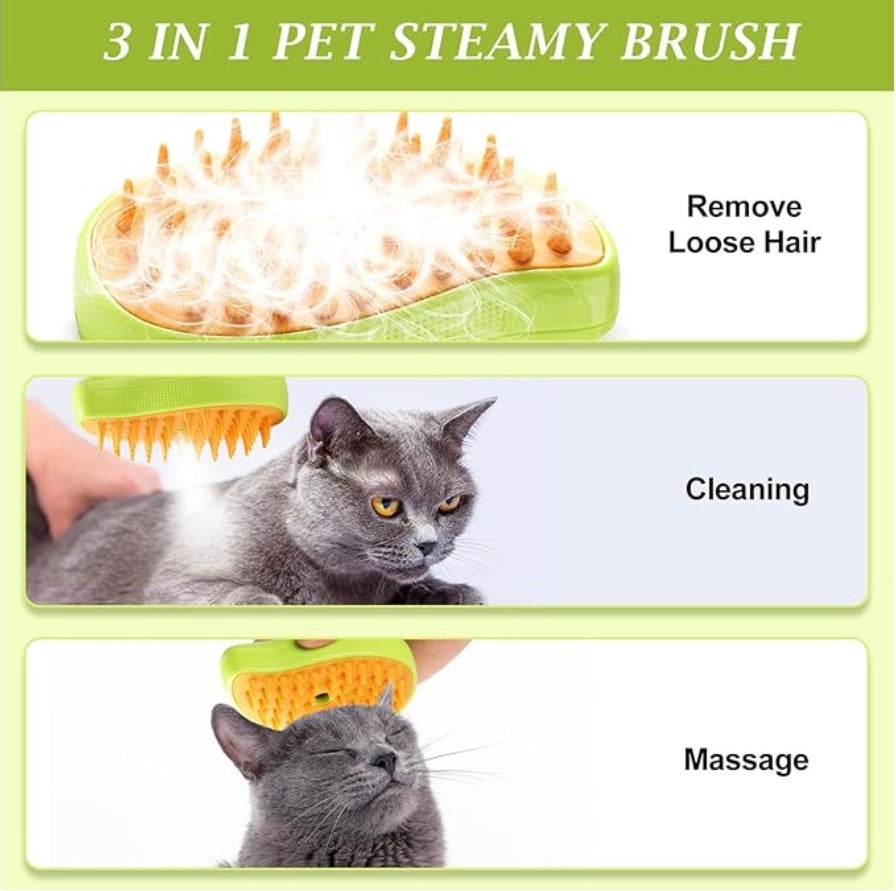 3 IN 1 PET STEAMY BRUSH

Remove Loose Hair

Cleaning

Massage